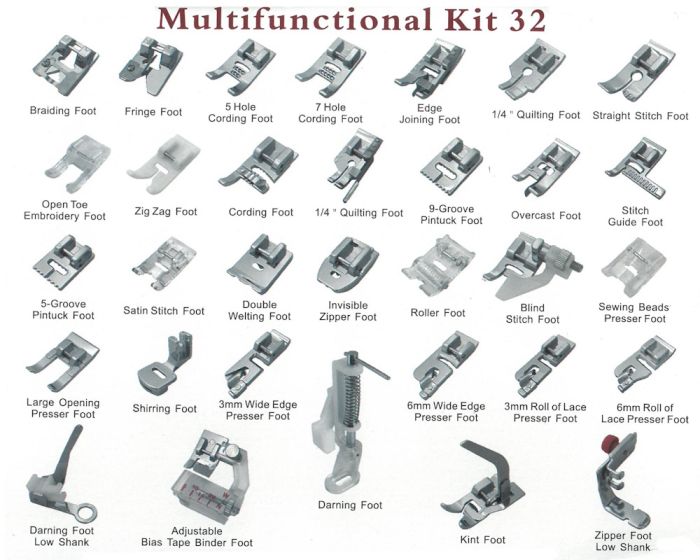 Multifunctional Kit 32

Braiding Foot

Fringe Foot

5 Hole Cording Foot

7 Hole Cording Foot

Edge Joining Foot

1/4 " Quilting Foot

Straight Stitch Foot

Open Toe Embroidery Foot

Zig Zag Foot

Cording Foot

1/4 " Quilting Foot

9-Groove Pintuck Foot

Overcast Foot

Stitch Guide Foot

5-Groove Pintuck Foot

Satin Stitch Foot

Double Welting Foot

Invisible Zipper Foot

Roller Foot

Blind Stitch Foot

Sewing Beads Presser Foot

Large Opening Presser Foot

Shirring Foot

3mm Wide Edge Presser Foot

6mm Wide Edge Presser Foot

3mm Roll of Lace Presser Foot

6mm Roll of Lace Presser Foot

Darning Foot Low Shank

Adjustable Bias Tape Binder Foot

Darning Foot

Kint Foot

Zipper Foot Low Shank