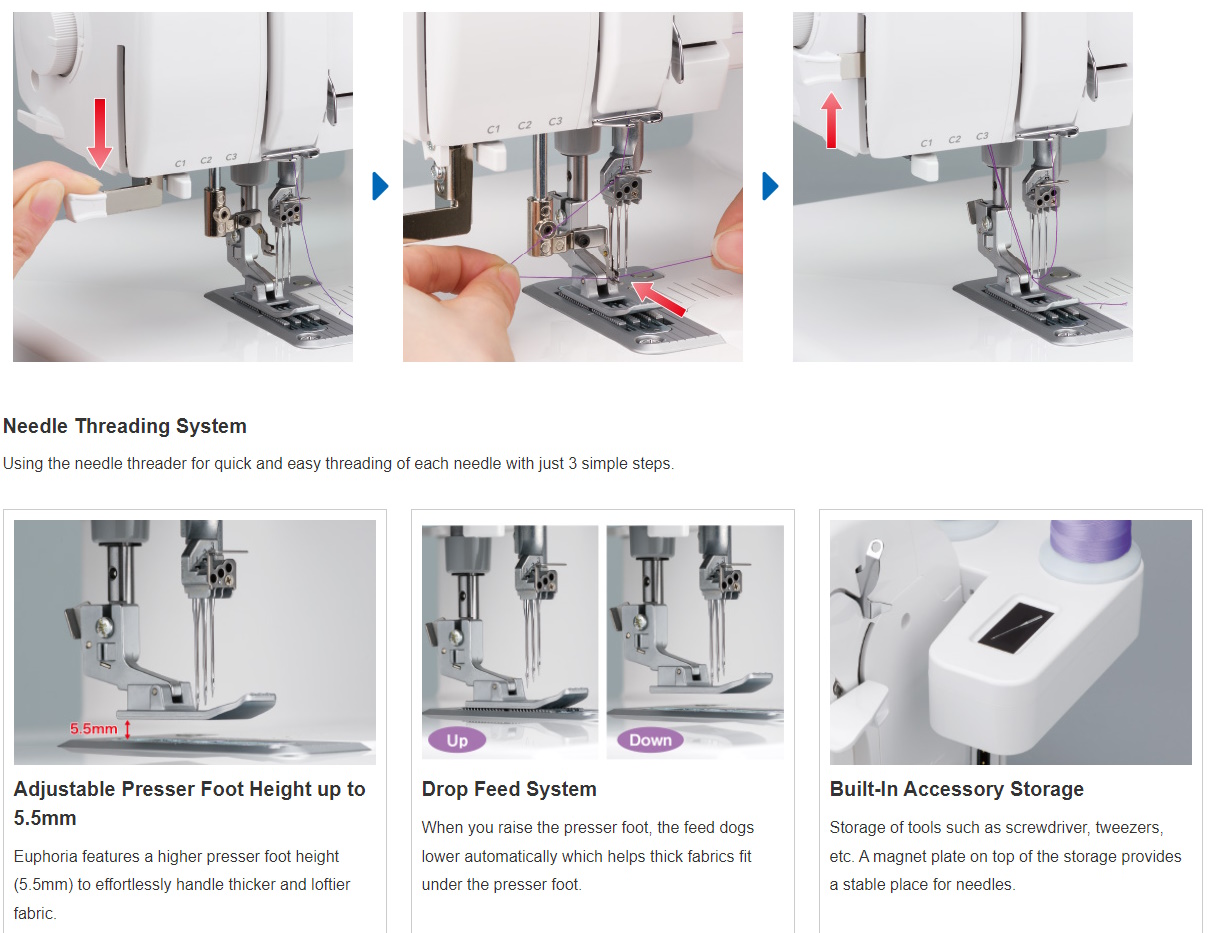 C1 C2 C3

C1 C2 C3

C1 C2 C3

Needle Threading System

Using the needle threader for quick and easy threading of each needle with just 3 simple steps.

5.5mm

Adjustable Presser Foot Height up to 5.5mm

Euphoria features a higher presser foot height (5.5mm) to effortlessly handle thicker and loftier fabric.

Up

Down

Drop Feed System

When you raise the presser foot, the feed dogs lower automatically which helps thick fabrics fit under the presser foot.

Built-In Accessory Storage

Storage of tools such as screwdriver, tweezers, etc. A magnet plate on top of the storage provides a stable place for needles.